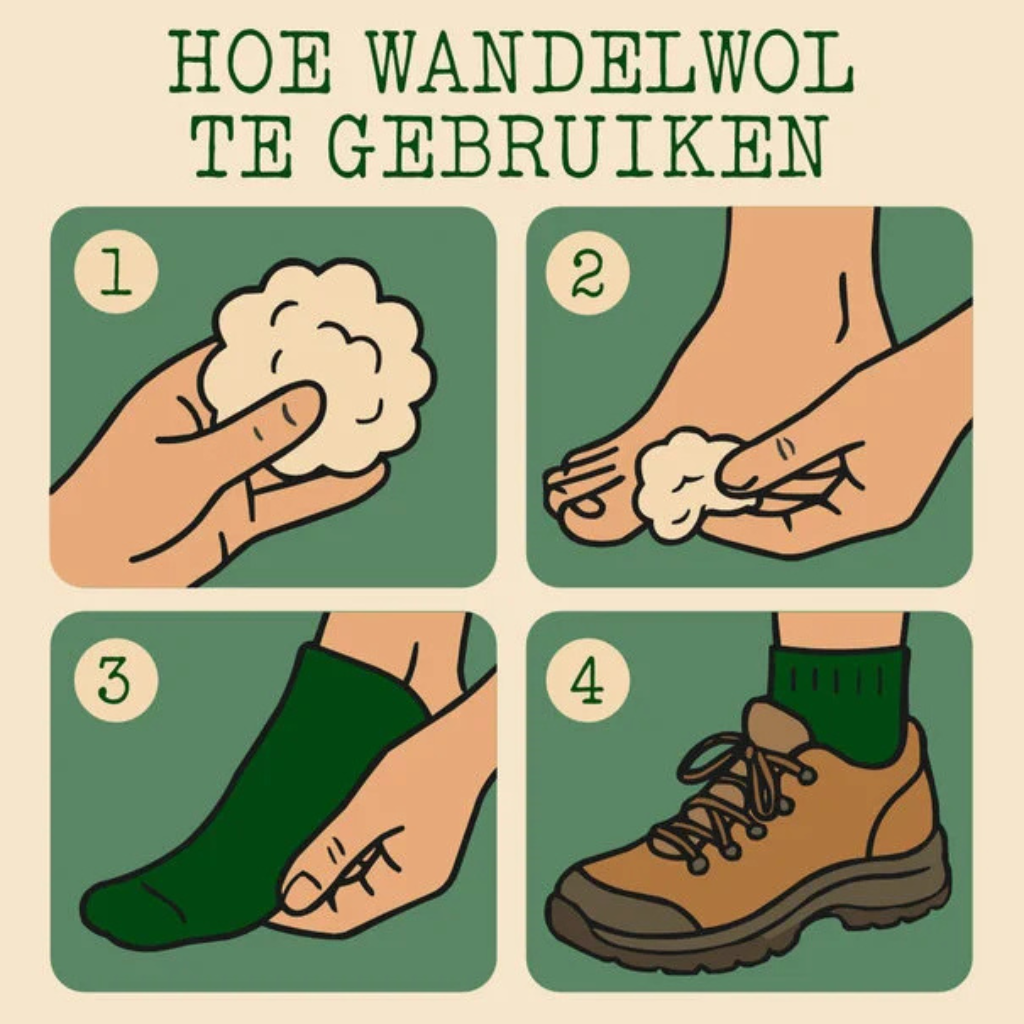 HOE WANDELWOL TE GEBRUIKEN

1

2

3

4