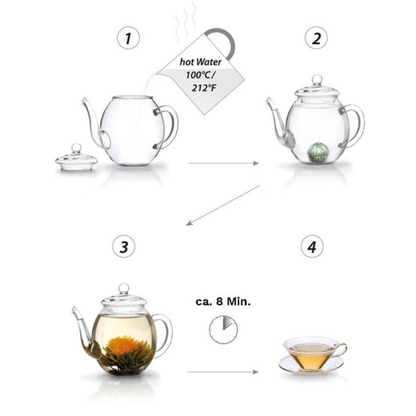 1

hot Water
100°C/
212°F

2

3

ca. 8 Min.

4