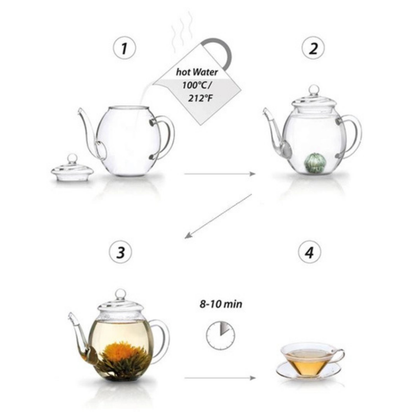 1

hot Water
100°C /
212°F

2

3

8-10 min

4