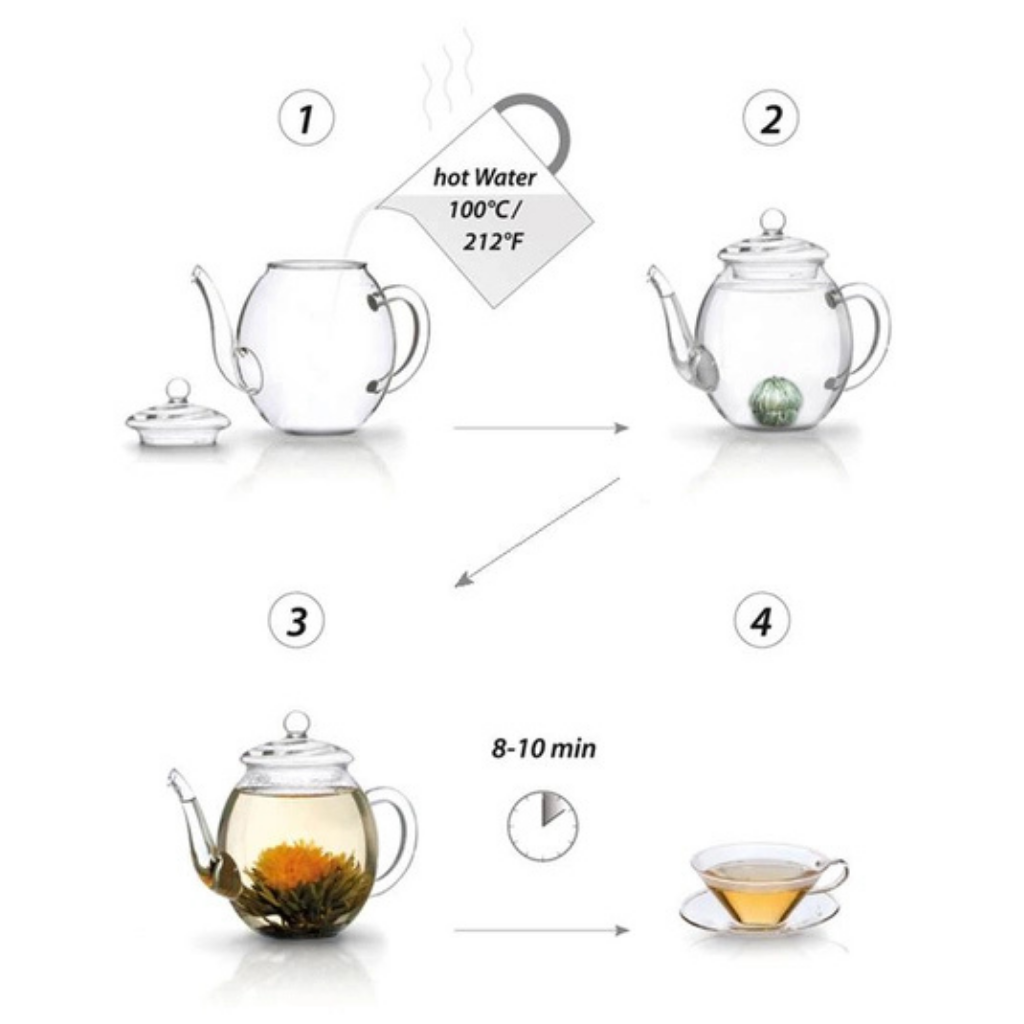 1

hot Water
100°C /
212°F

2

3

8-10 min

4