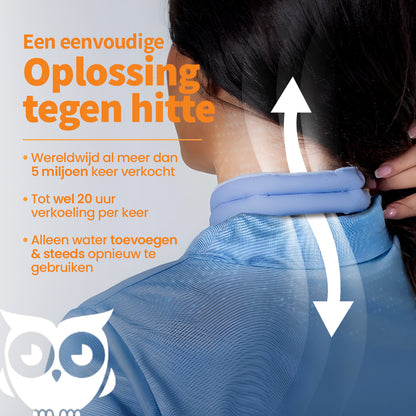 Een eenvoudige
Oplossing tegen hitte

• Wereldwijd al meer dan 5 miljoen keer verkocht

• Tot wel 20 uur verkoeling per keer

• Alleen water toevoegen & steeds opnieuw te gebruiken