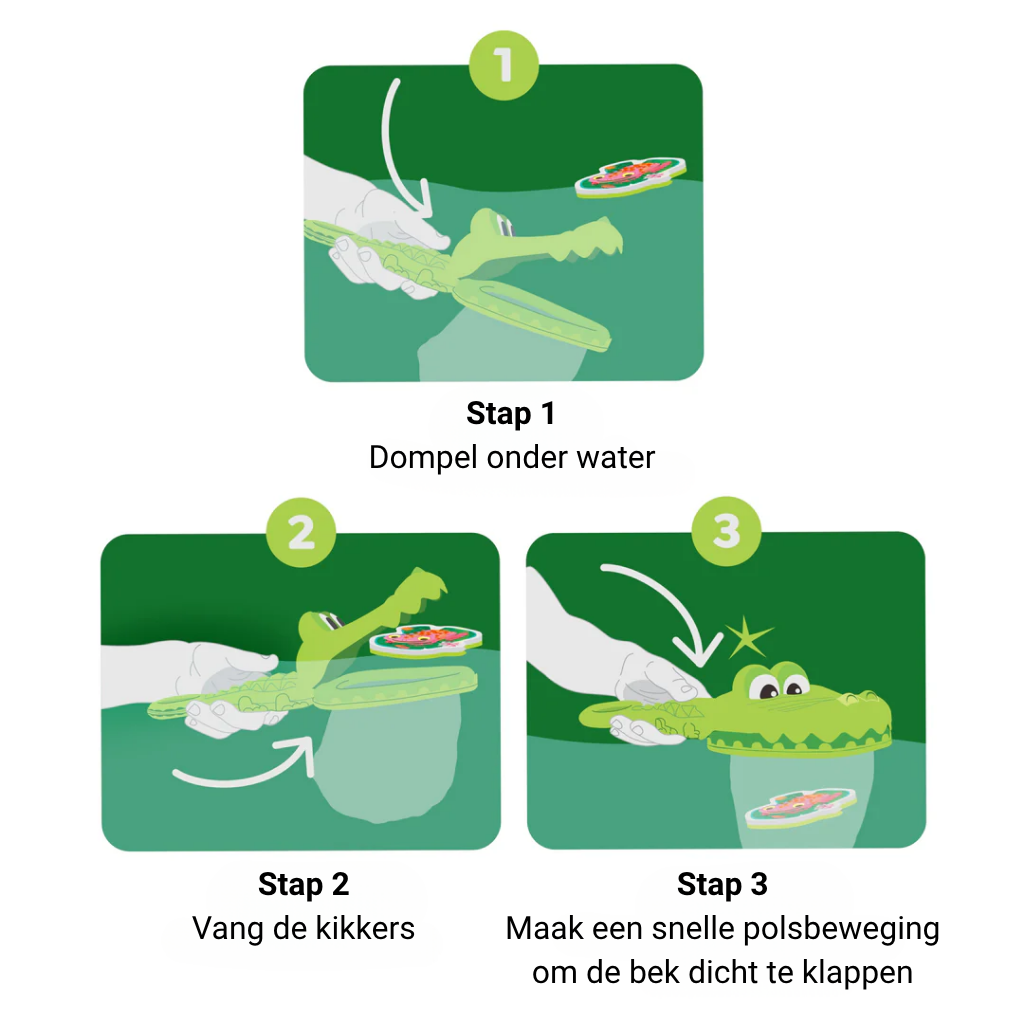 1

Stap 1
Dompel onder water

2

Stap 2
Vang de kikkers

3

Stap 3
Maak een snelle polsbeweging om de bek dicht te klappen