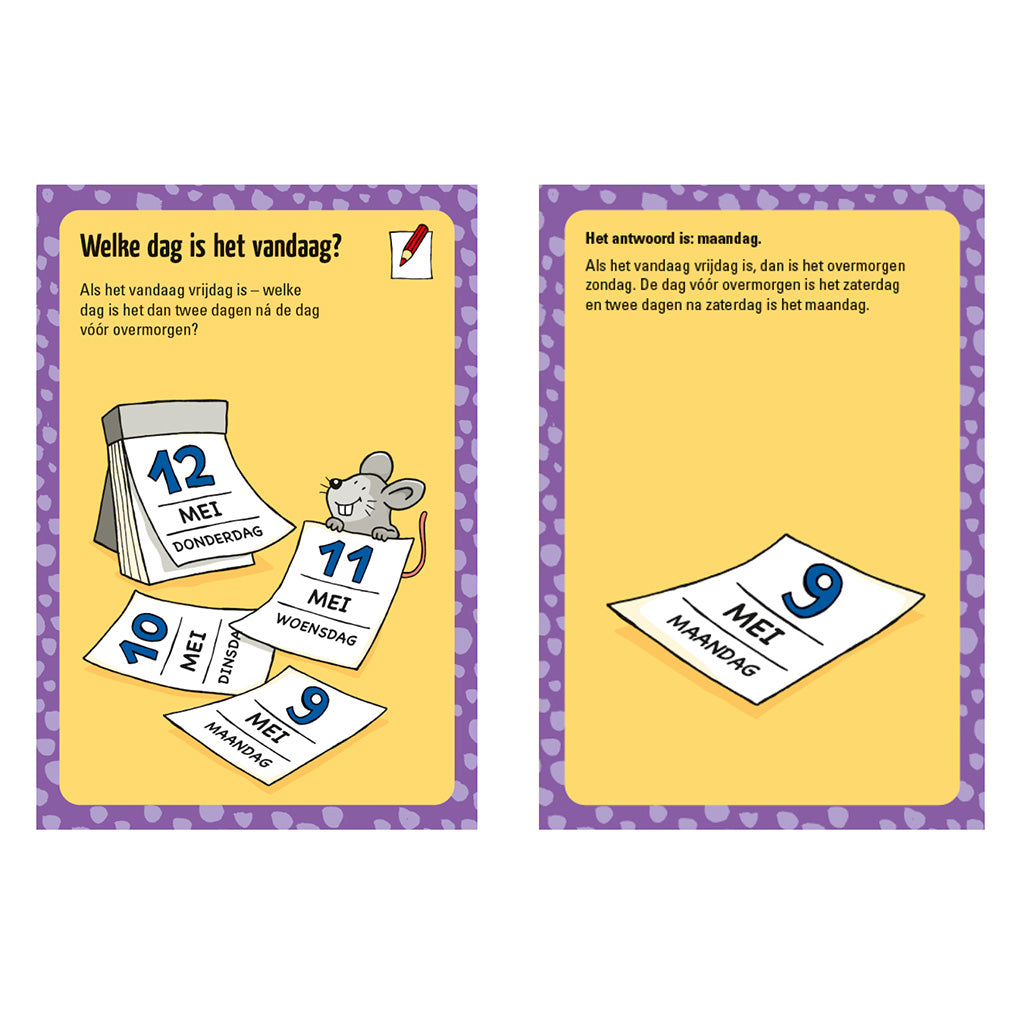 Welke dag is het vandaag?

Als het vandaag vrijdag is – welke dag is het dan twee dagen ná de dag vóór overmorgen?

12
MEI
DONDERDAG

11
MEI
WOENSDAG

10
MEI
DINSDA

9
MEI
MAANDAG

Het antwoord is: maandag.

Als het vandaag vrijdag is, dan is het overmorgen zondag. De dag vóór overmorgen is het zaterdag en twee dagen na zaterdag is het maandag.

9
MEI
MAANDAG